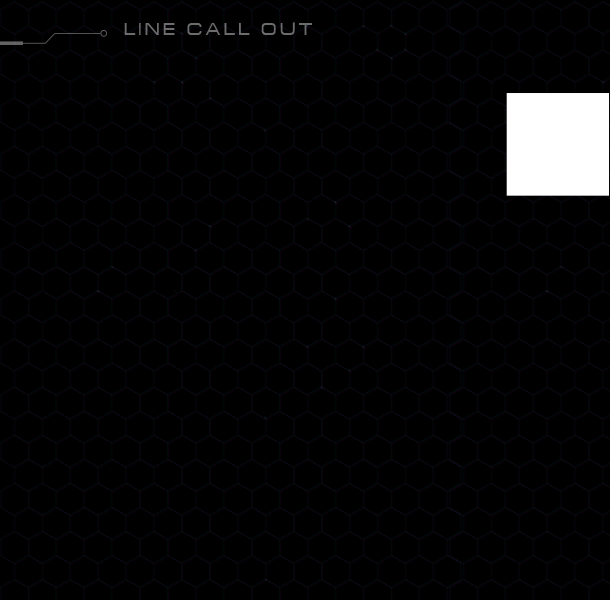 LINE CALL OUT