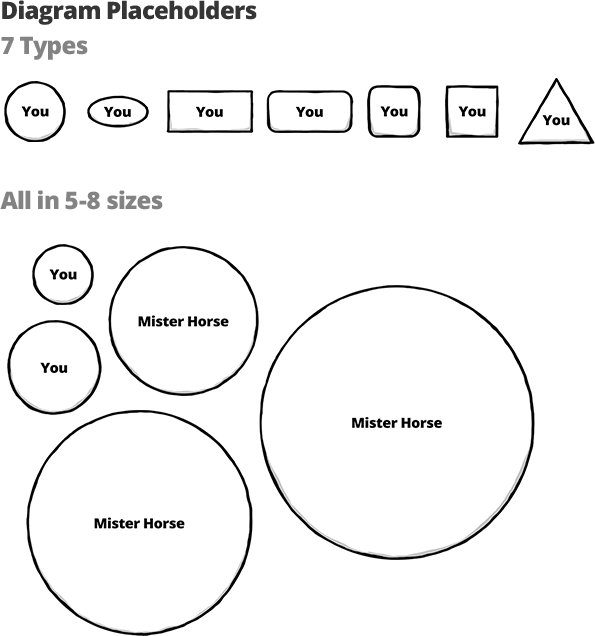 Diagram Placeholders
7 Types

You You You You You You You

All in 5-8 sizes

You

Mister Horse

You

Mister Horse

Mister Horse