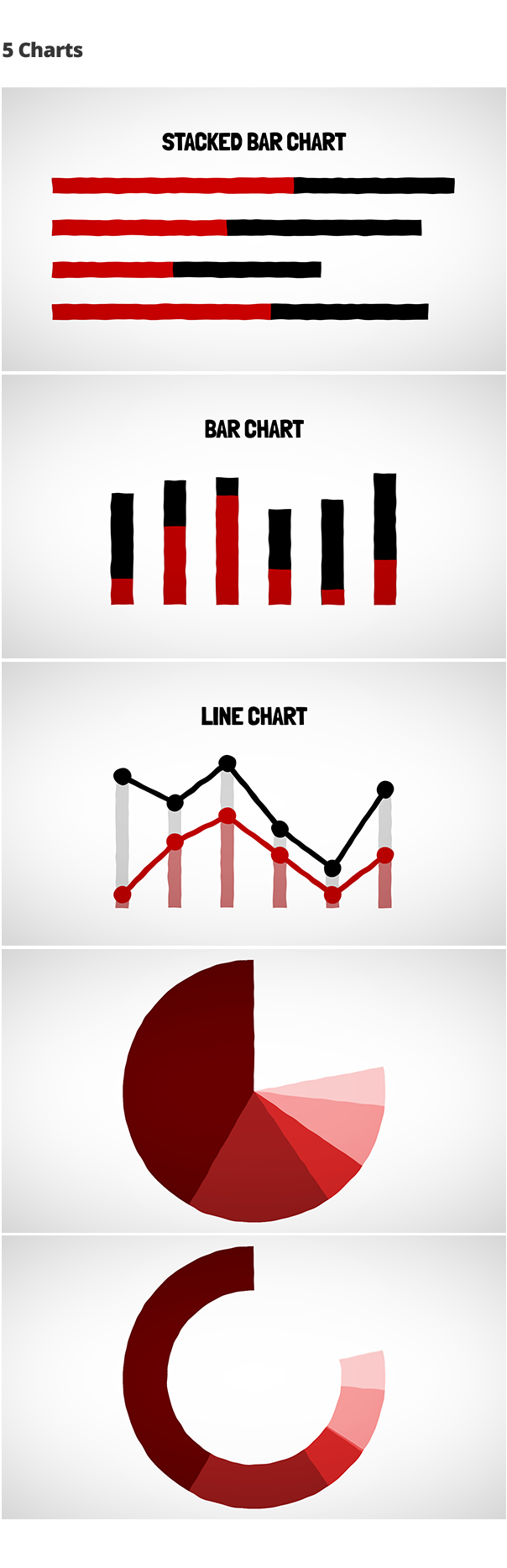 5 Charts

STACKED BAR CHART

BAR CHART

LINE CHART