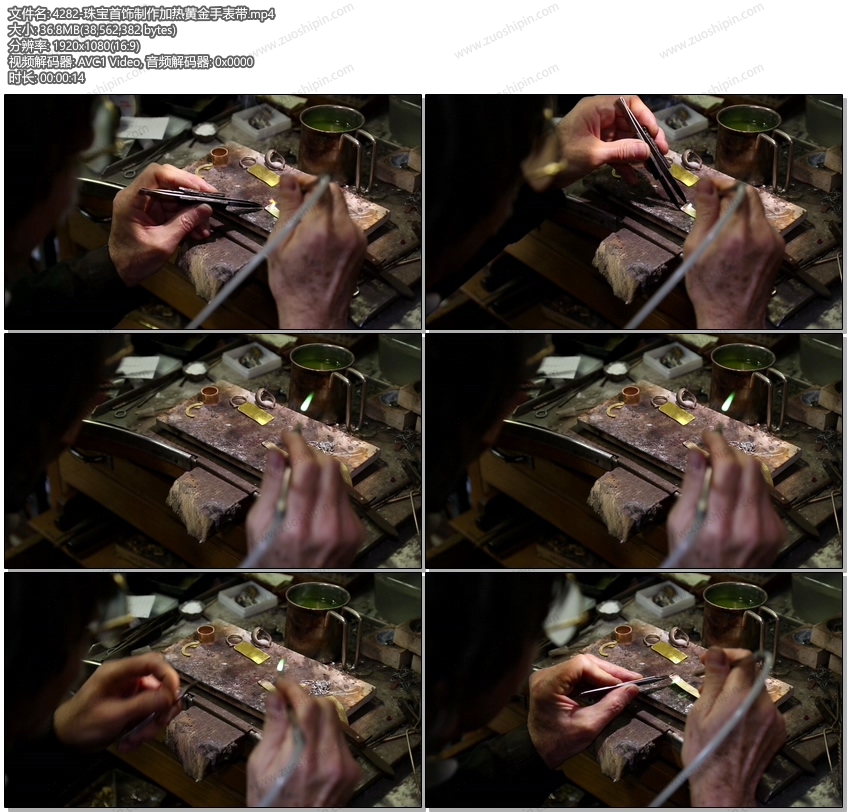 文件名: 4282-珠宝首饰制作加热黄金手表带.mp4
大小: 36.8MB(38,562,382 bytes)
分辨率: 1920x1080(16:9)
视频解码器: AVC1 Video, 音频解码器: 0x0000
时长: 00:00:14

www.zuoshipin.com