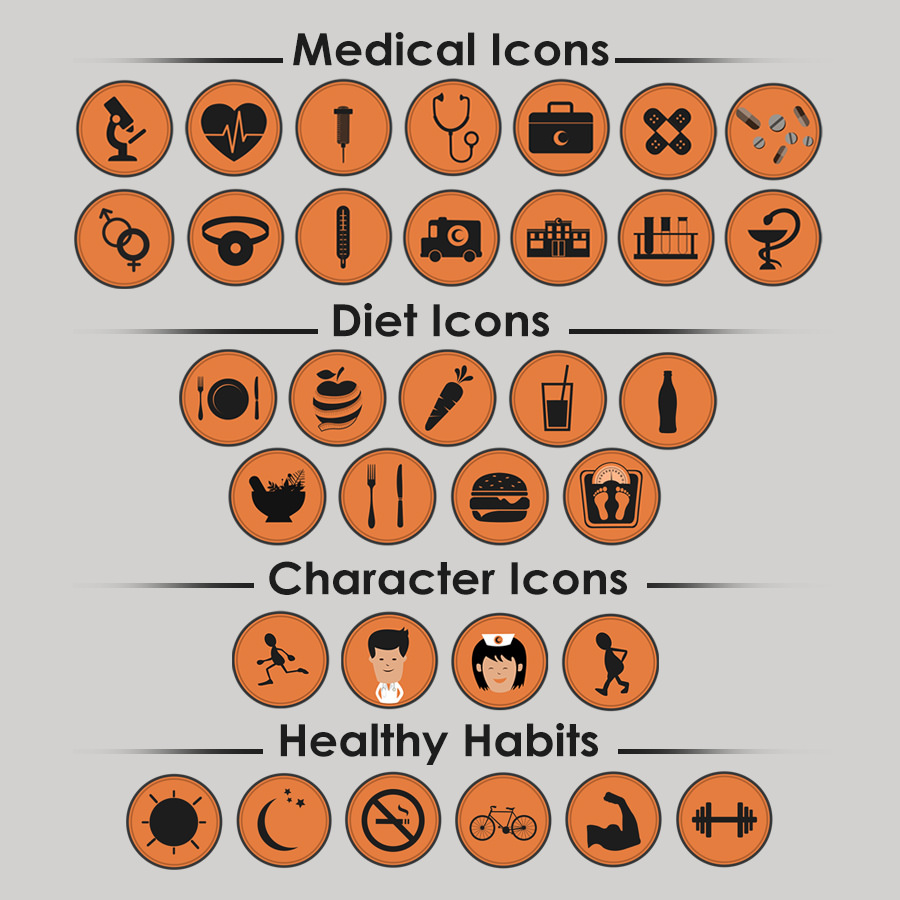 Medical Icons

Diet Icons

Character Icons

Healthy Habits