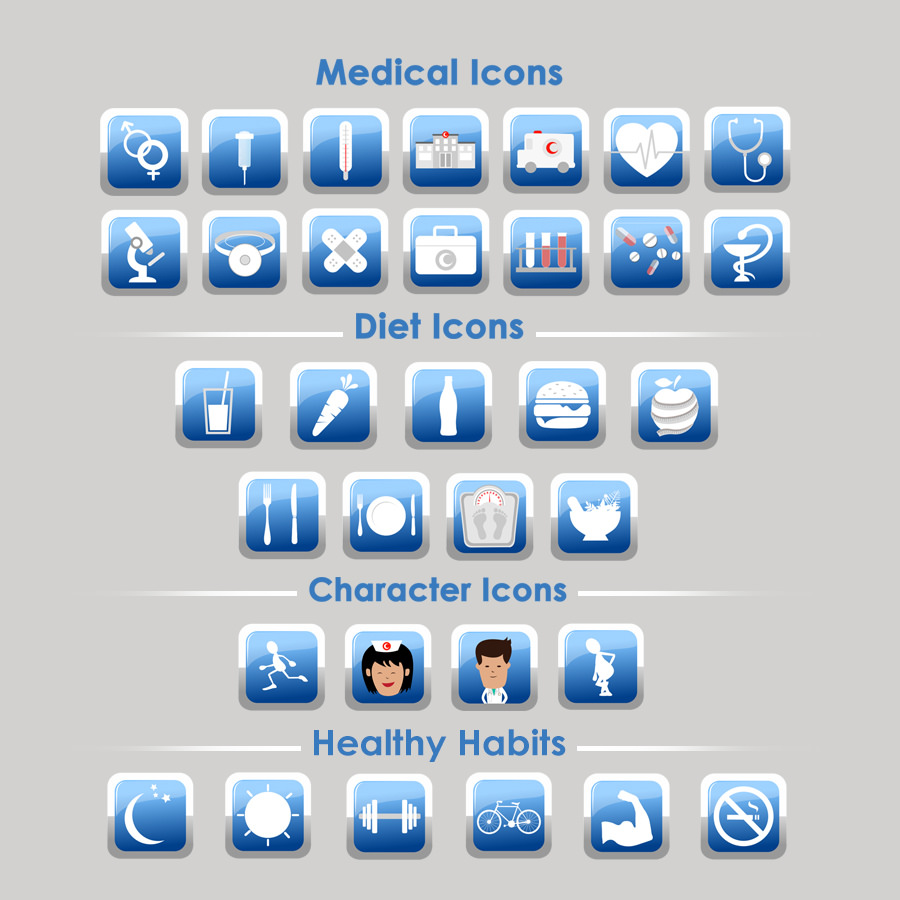 Medical Icons

Diet Icons

Character Icons

Healthy Habits