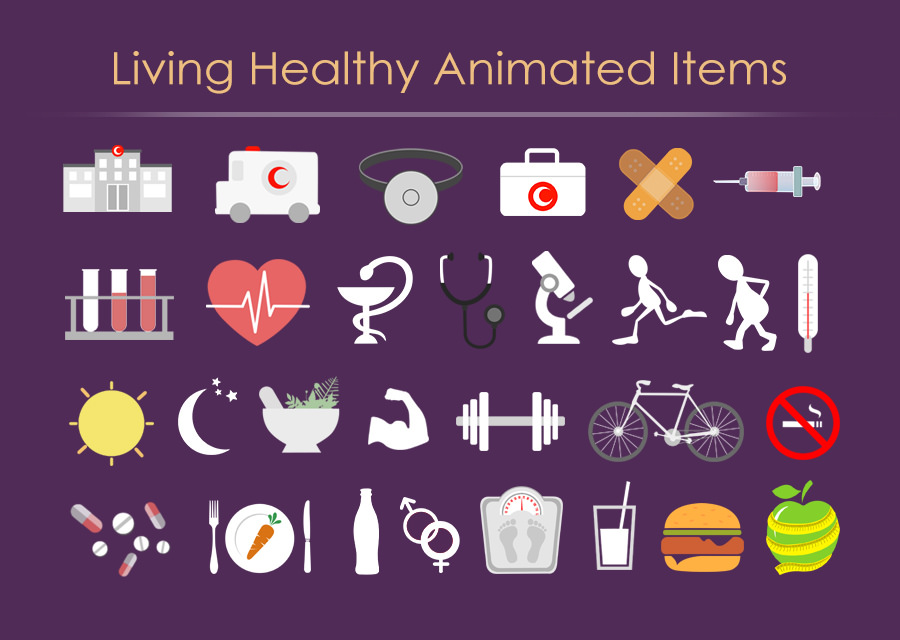 Living Healthy Animated Items